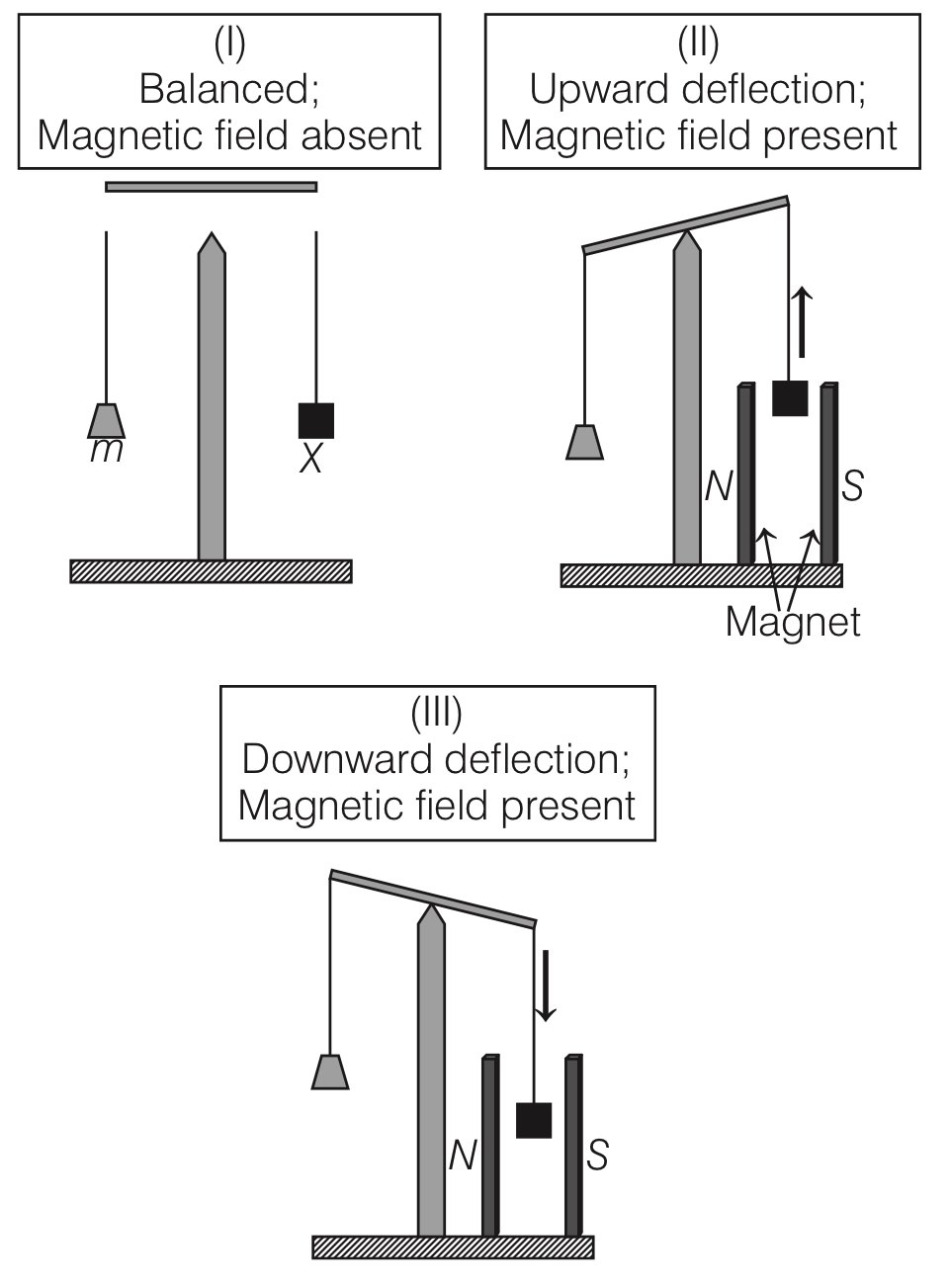 (I)
Balanced;
Magnetic field absent

m

X

(II)
Upward deflection;
Magnetic field present

N

S

Magnet

(III)
Downward deflection;
Magnetic field present

N

S